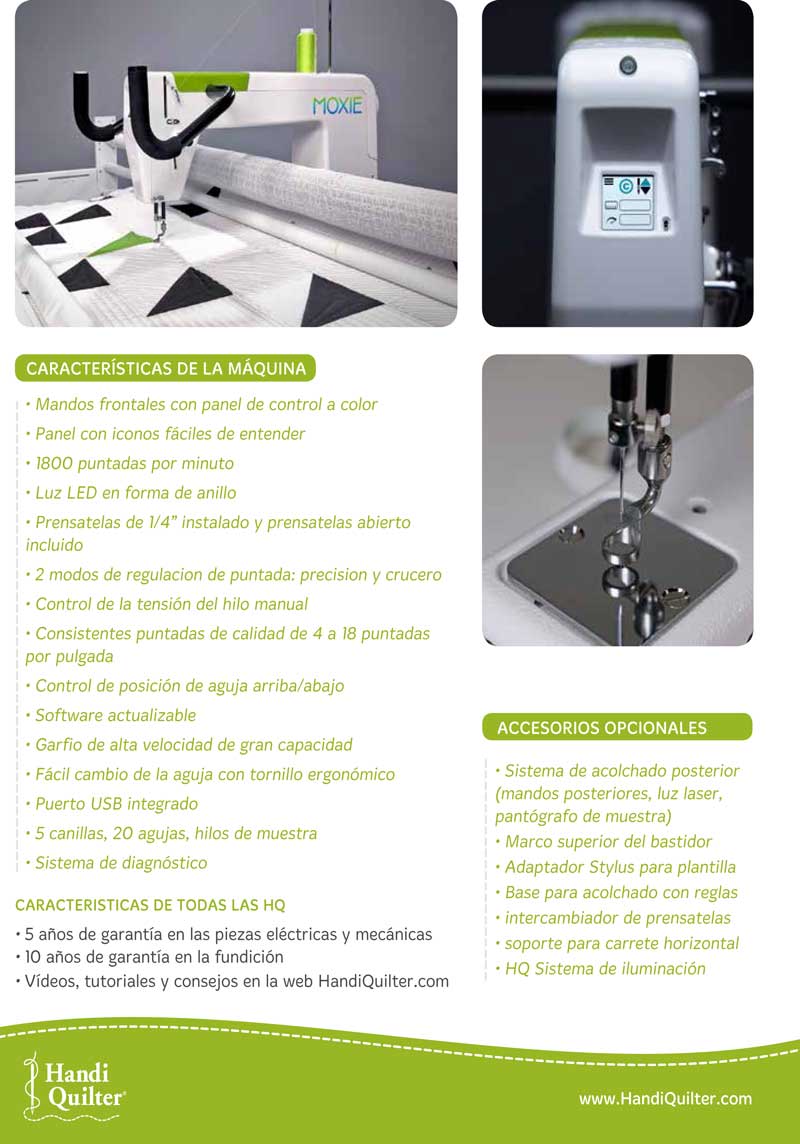 MOXIE

CARACTERÍSTICAS DE LA MÁQUINA

• Mandos frontales con panel de control a color
• Panel con iconos fáciles de entender
• 1800 puntadas por minuto
• Luz LED en forma de anillo
• Prensatelas de 1/4" instalado y prensatelas abierto incluido
• 2 modos de regulacion de puntada: precision y crucero
• Control de la tensión del hilo manual
• Consistentes puntadas de calidad de 4 a 18 puntadas por pulgada
• Control de posición de aguja arriba/abajo
• Software actualizable
• Garfio de alta velocidad de gran capacidad
• Fácil cambio de la aguja con tornillo ergonómico
• Puerto USB integrado
• 5 canillas, 20 agujas, hilos de muestra
• Sistema de diagnóstico

CARACTERISTICAS DE TODAS LAS HQ

• 5 años de garantía en las piezas eléctricas y mecánicas
• 10 años de garantía en la fundición
• Vídeos, tutoriales y consejos en la web HandiQuilter.com

ACCESORIOS OPCIONALES

• Sistema de acolchado posterior (mandos posteriores, luz laser, pantógrafo de muestra)
• Marco superior del bastidor
• Adaptador Stylus para plantilla
• Base para acolchado con reglas
• intercambiador de prensatelas
• soporte para carrete horizontal
• HQ Sistema de iluminación

Handi Quilter®

www.HandiQuilter.com